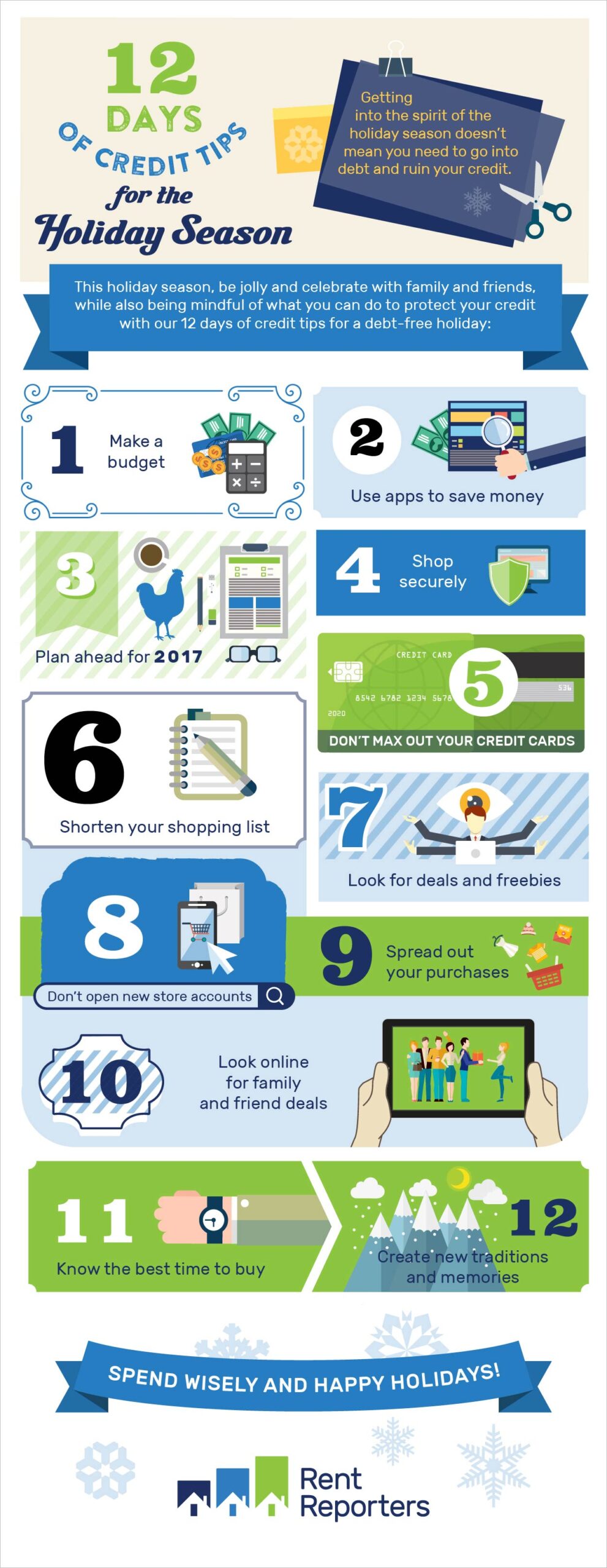 12 DAYS OF CREDIT TIPS for the Holiday Season

Getting into the spirit of the holiday season doesn't mean you need to go into debt and ruin your credit.

This holiday season, be jolly and celebrate with family and friends, while also being mindful of what you can do to protect your credit with our 12 days of credit tips for a debt-free holiday:

1 Make a budget

2 Use apps to save money

3 Plan ahead for 2017

4 Shop securely

CREDIT CARD
8542 6782 1234 5678
2020
536
5
DON'T MAX OUT YOUR CREDIT CARDS

6 Shorten your shopping list

7 Look for deals and freebies

8 Don't open new store accounts

9 Spread out your purchases

10 Look online for family and friend deals

11 Know the best time to buy

12 Create new traditions and memories

SPEND WISELY AND HAPPY HOLIDAYS!

Rent Reporters